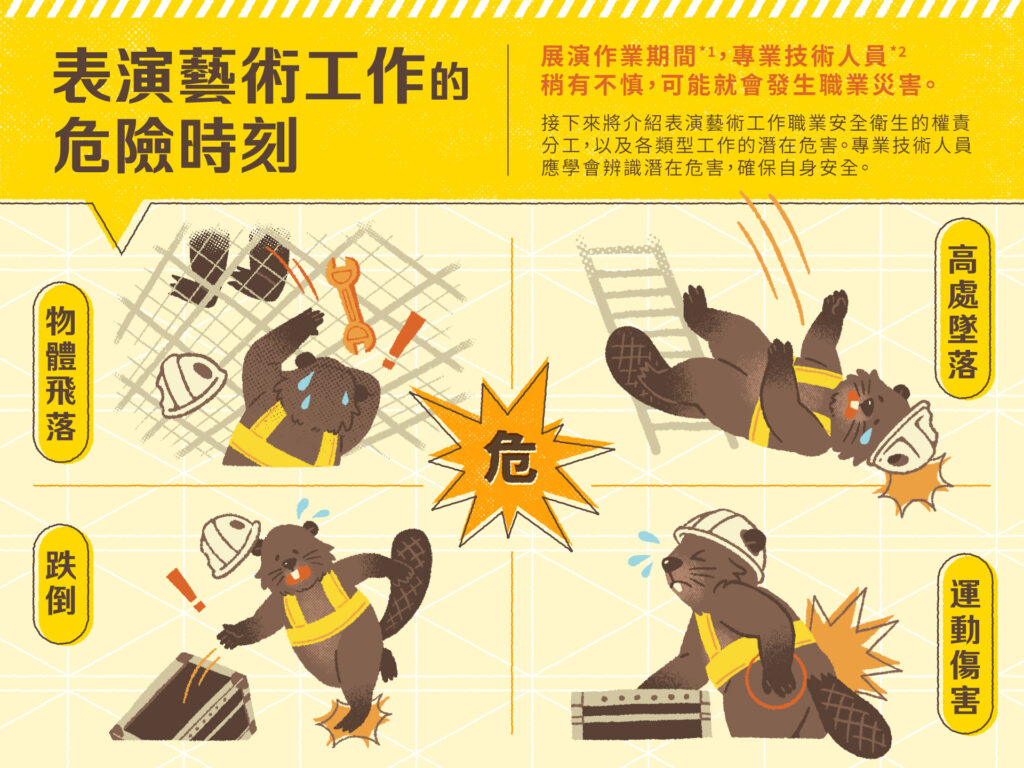 表演藝術工作的危險時刻

展演作業期間$^{*1}$，專業技術人員$^{*2}$稍有不慎，可能就會發生職業災害。

接下來將介紹表演藝術工作職業安全衛生的權責分工，以及各類型工作的潛在危害。專業技術人員應學會辨識潛在危害，確保自身安全。

物體飛落

高處墜落

危

跌倒

運動傷害