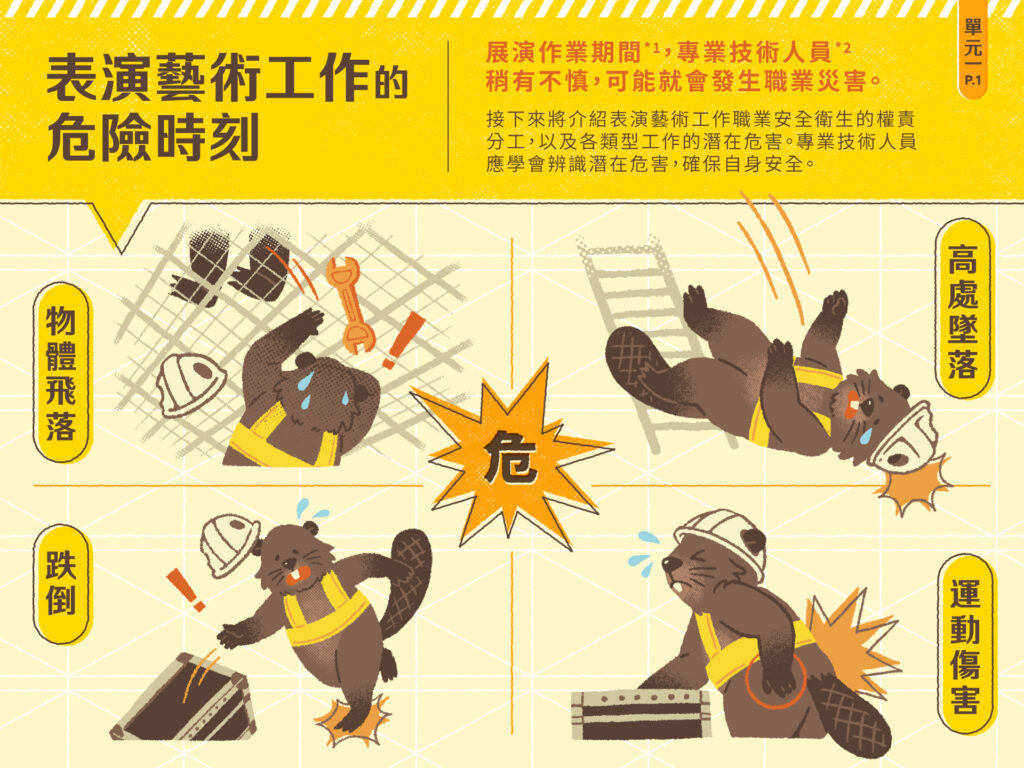 表演藝術工作的危險時刻

展演作業期間$^{*1}$，專業技術人員$^{*2}$稍有不慎，可能就會發生職業災害。

接下來將介紹表演藝術工作職業安全衛生的權責分工，以及各類型工作的潛在危害。專業技術人員應學會辨識潛在危害，確保自身安全。

單元一
P.1

物體飛落

高處墜落

危

跌倒

運動傷害